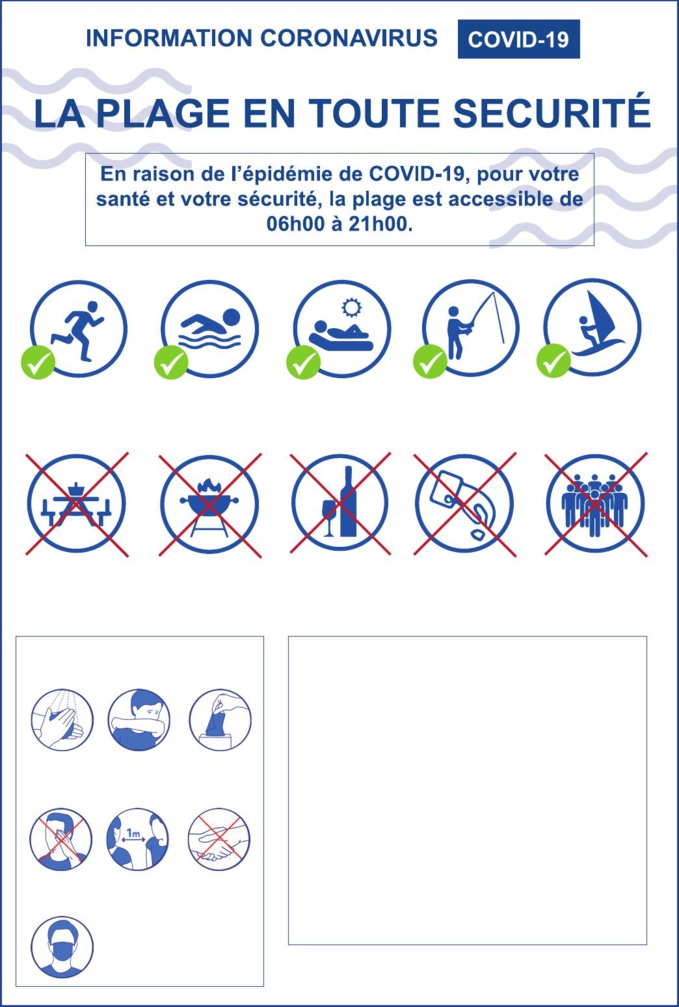 INFORMATION CORONAVIRUS COVID-19

LA PLAGE EN TOUTE SECURITÉ

En raison de l'épidémie de COVID-19, pour votre santé et votre sécurité, la plage est accessible de 06h00 à 21h00.

1m